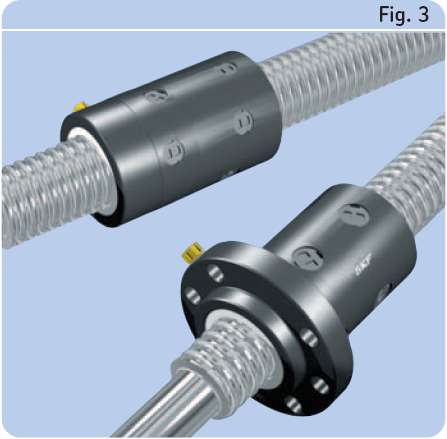 Fig. 3

SKF